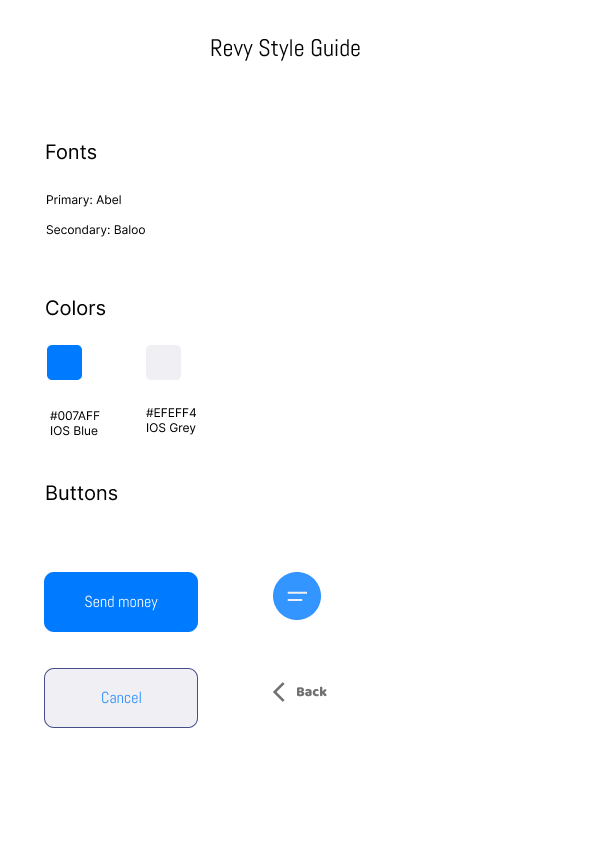 Revy Style Guide

Fonts

Primary: Abel

Secondary: Baloo

Colors

#007AFF
IOS Blue

#EFEFF4
IOS Grey

Buttons

Send money

Cancel

Back